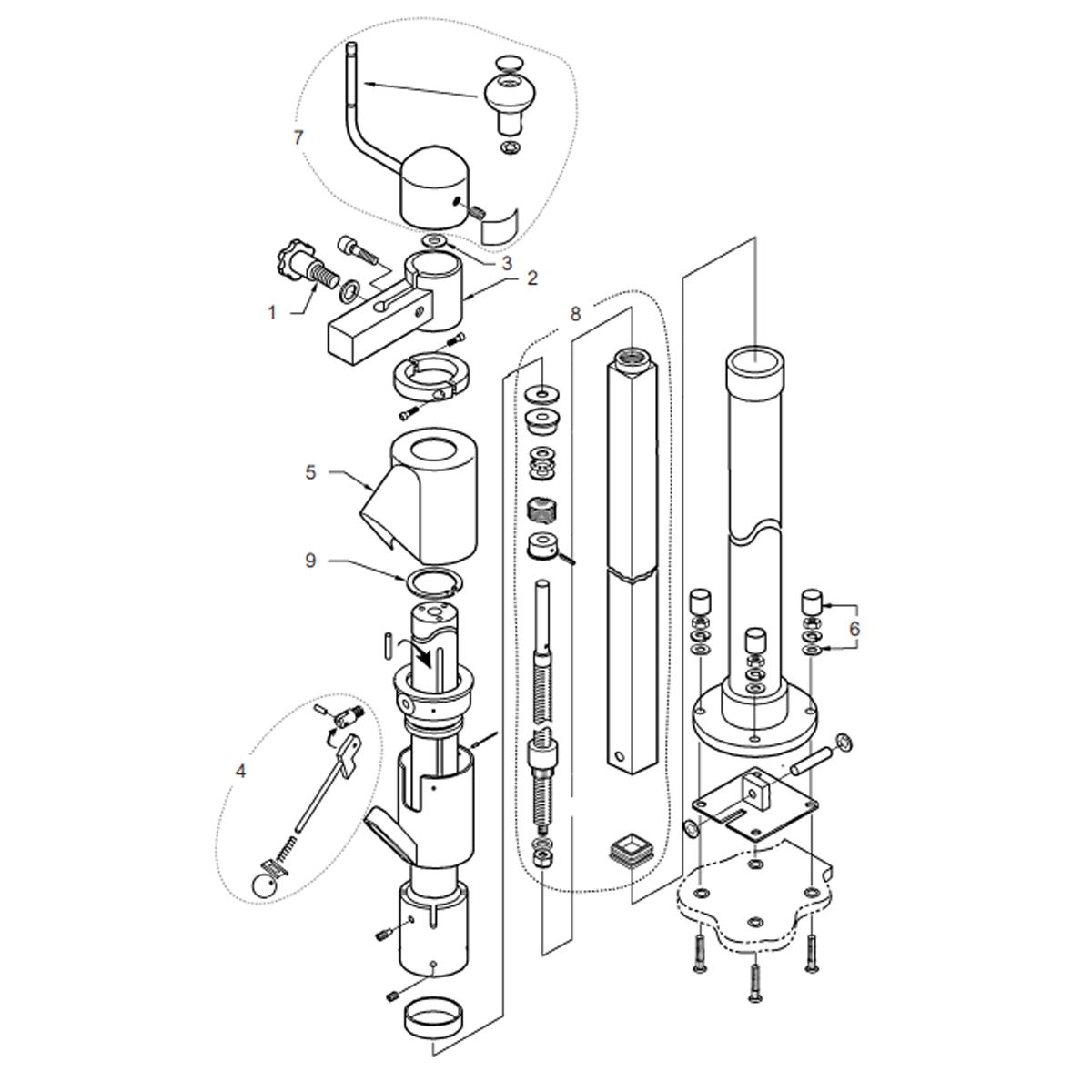 7
3
2
1
8
5
9
6
4